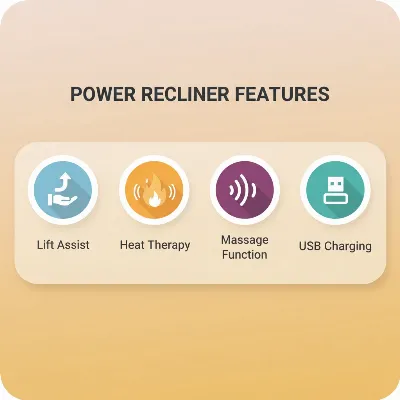 POWER RECLINER FEATURES

Lift Assist

Heat Therapy

Massage Function

USB Charging